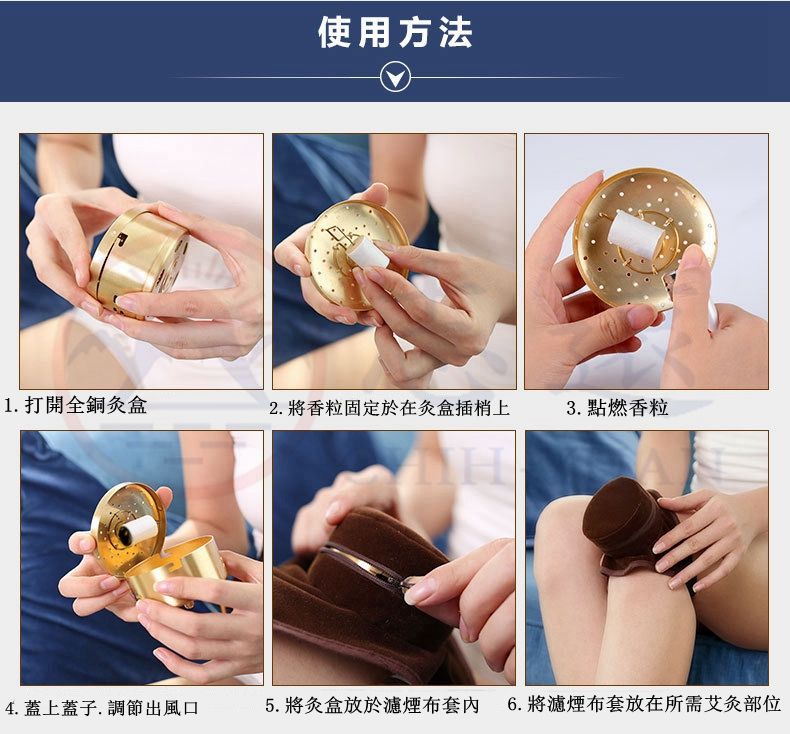 使用方法

1. 打開全銅灸盒

2. 將香粒固定於在灸盒插梢上

3. 點燃香粒

4. 蓋上蓋子. 調節出風口

5. 將灸盒放於濾煙布套內

6. 將濾煙布套放在所需艾灸部位