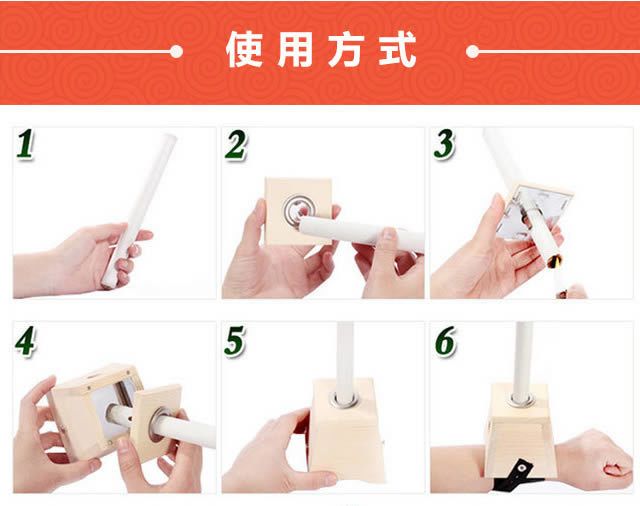 使用方式

1

2

3

4

5

6